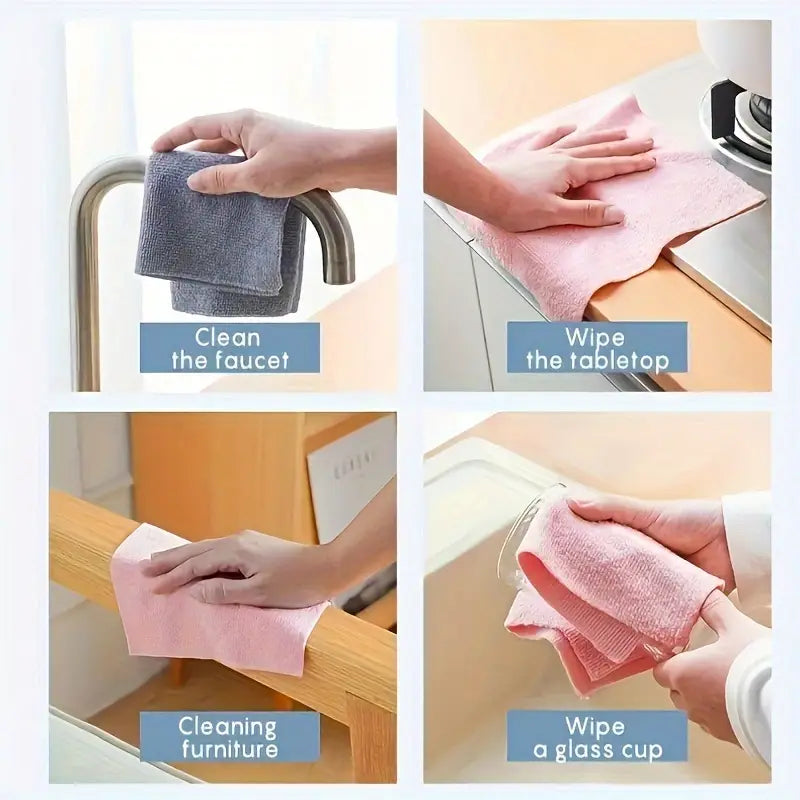 Clean
the faucet

Wipe
the tabletop

Cleaning
furniture

Wipe
a glass cup